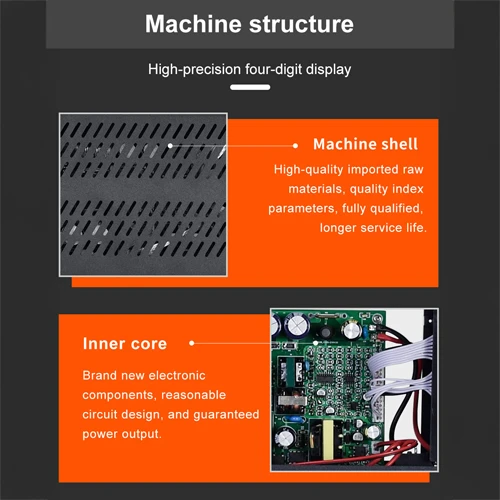 Machine structure

High-precision four-digit display

Machine shell

High-quality imported raw materials, quality index parameters, fully qualified, longer service life.

Inner core

Brand new electronic components, reasonable circuit design, and guaranteed power output.